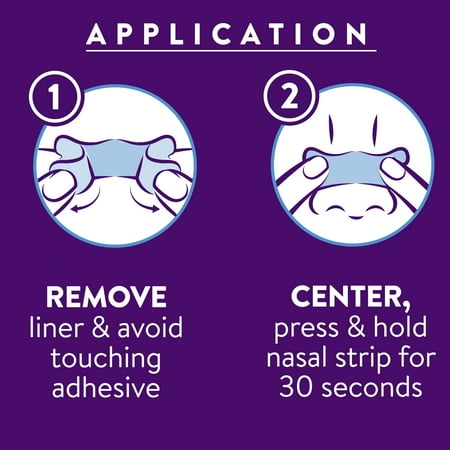 APPLICATION

1

REMOVE liner & avoid touching adhesive

2

CENTER, press & hold nasal strip for 30 seconds