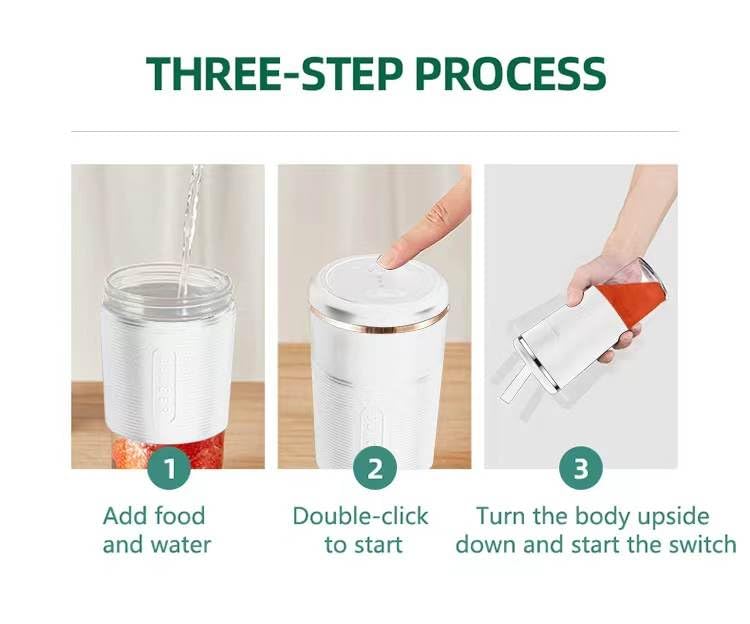 THREE-STEP PROCESS

1
Add food and water

2
Double-click to start

3
Turn the body upside down and start the switch