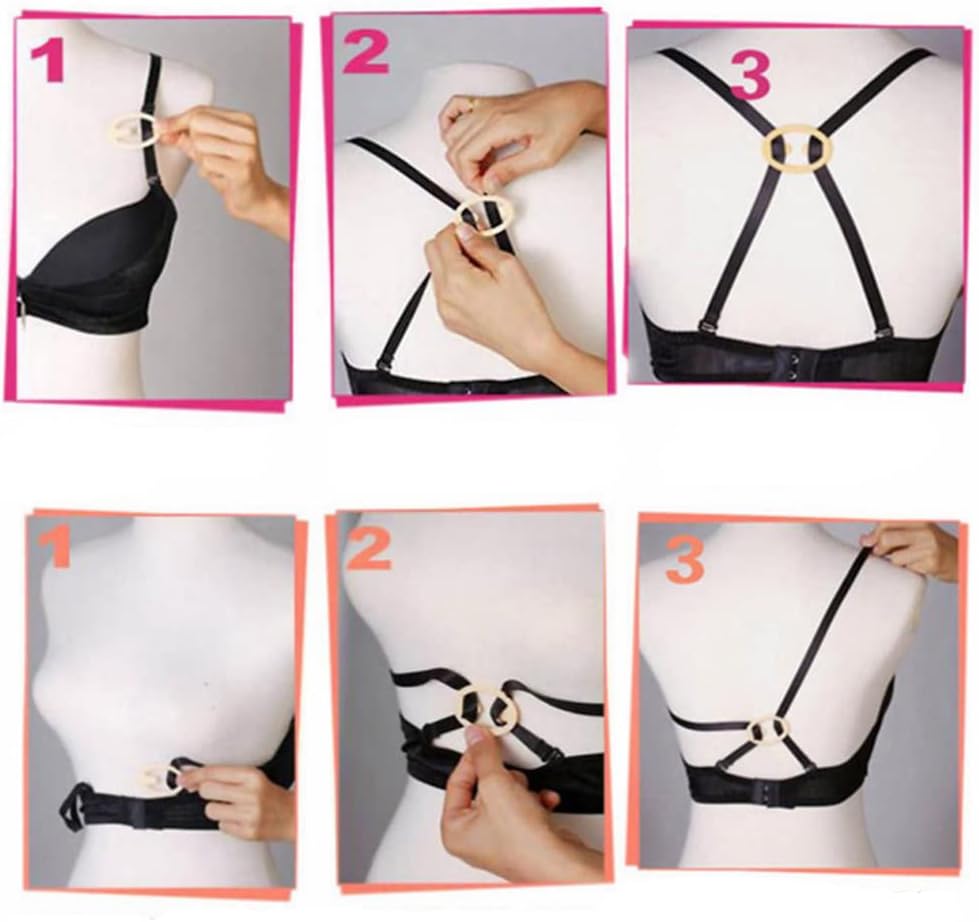 1

2

3

1

2

3