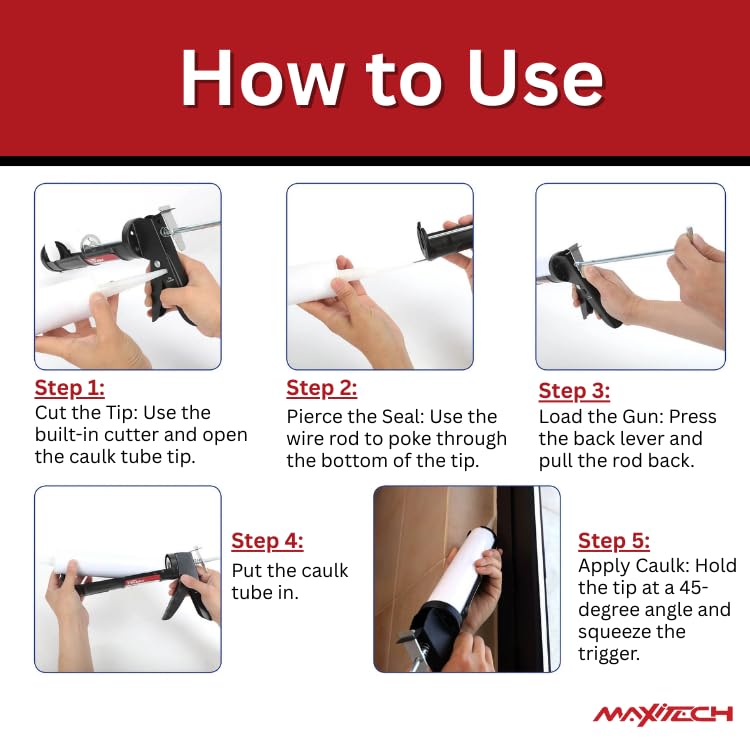 How to Use

Step 1:
Cut the Tip: Use the built-in cutter and open the caulk tube tip.

Step 2:
Pierce the Seal: Use the wire rod to poke through the bottom of the tip.

Step 3:
Load the Gun: Press the back lever and pull the rod back.

Step 4:
Put the caulk tube in.

Step 5:
Apply Caulk: Hold the tip at a 45-degree angle and squeeze the trigger.

MAXITECH