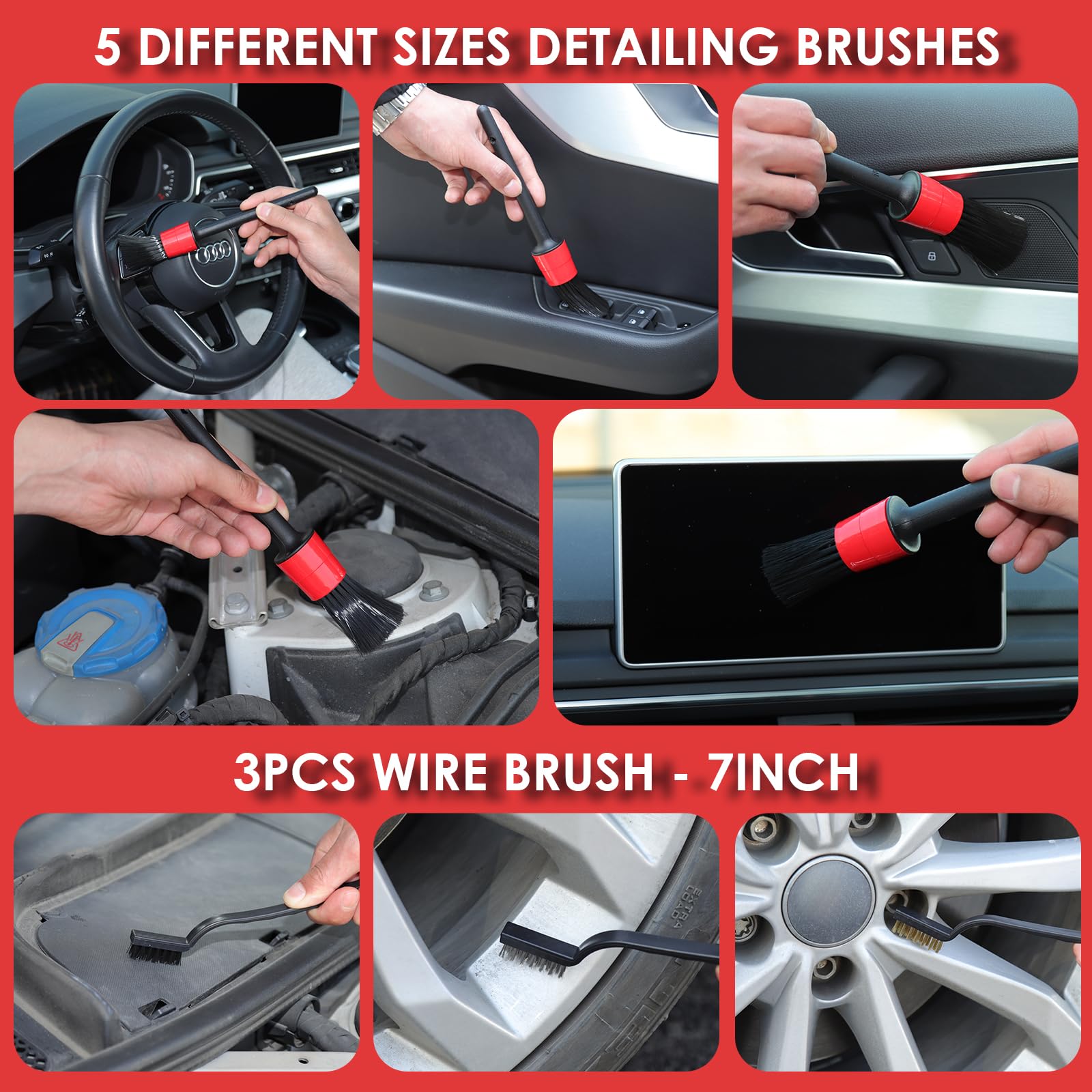 5 DIFFERENT SIZES DETAILING BRUSHES

3PCS WIRE BRUSH - 7INCH