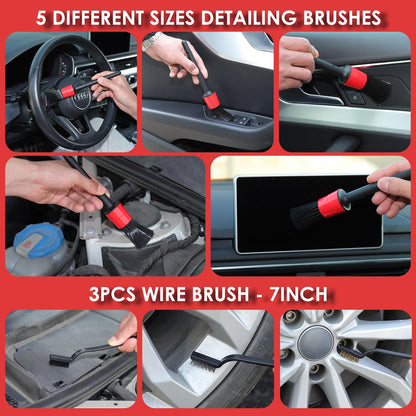 5 DIFFERENT SIZES DETAILING BRUSHES

3PCS WIRE BRUSH - 7INCH