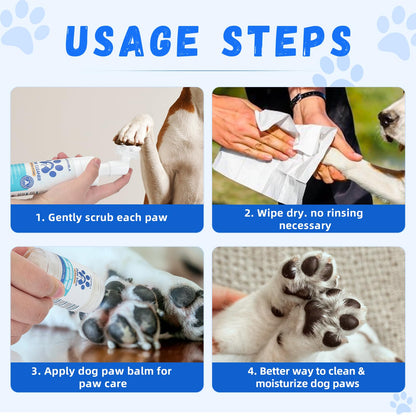 USAGE STEPS

1. Gently scrub each paw

2. Wipe dry. no rinsing necessary

3. Apply dog paw balm for paw care

4. Better way to clean & moisturize dog paws