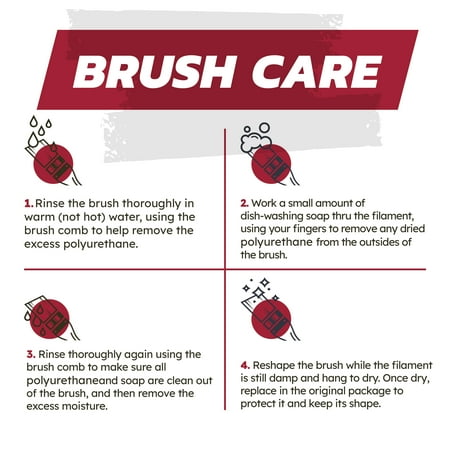 BRUSH CARE

1. Rinse the brush thoroughly in warm (not hot) water, using the brush comb to help remove the excess polyurethane.

2. Work a small amount of dish-washing soap thru the filament, using your fingers to remove any dried polyurethane from the outsides of the brush.

3. Rinse thoroughly again using the brush comb to make sure all polyurethaneand soap are clean out of the brush, and then remove the excess moisture.

4. Reshape the brush while the filament is still damp and hang to dry. Once dry, replace in the original package to protect it and keep its shape.