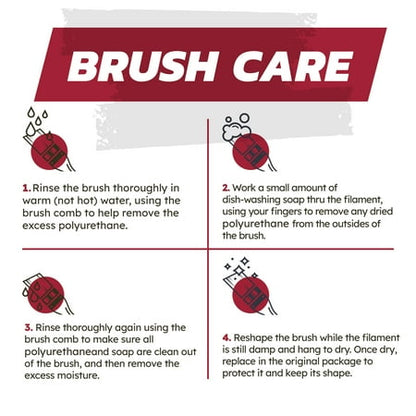 BRUSH CARE

1. Rinse the brush thoroughly in warm (not hot) water, using the brush comb to help remove the excess polyurethane.

2. Work a small amount of dish-washing soap thru the filament, using your fingers to remove any dried polyurethane from the outsides of the brush.

3. Rinse thoroughly again using the brush comb to make sure all polyurethaneand soap are clean out of the brush, and then remove the excess moisture.

4. Reshape the brush while the filament is still damp and hang to dry. Once dry, replace in the original package to protect it and keep its shape.