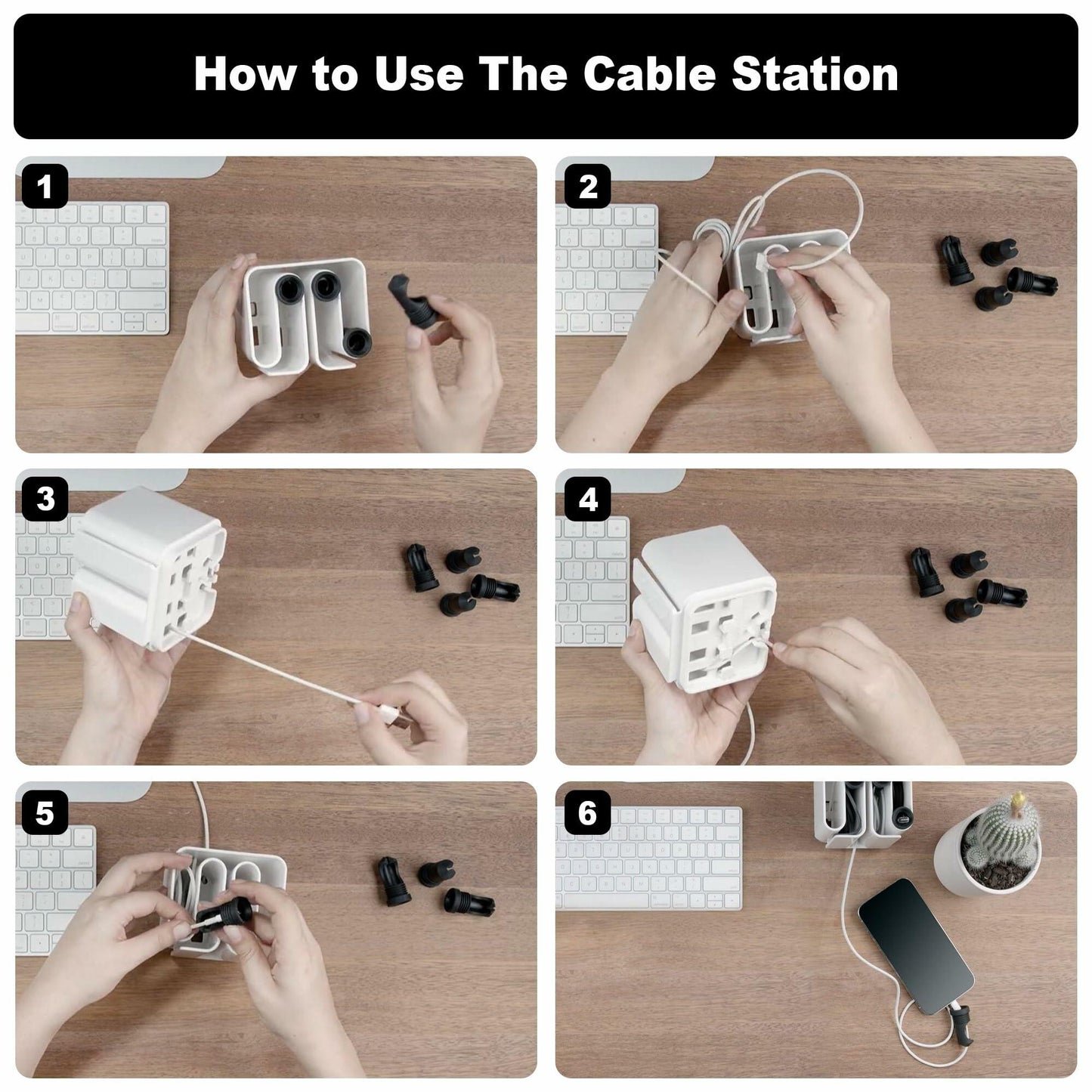 How to Use The Cable Station

1

2

3

4

5

6