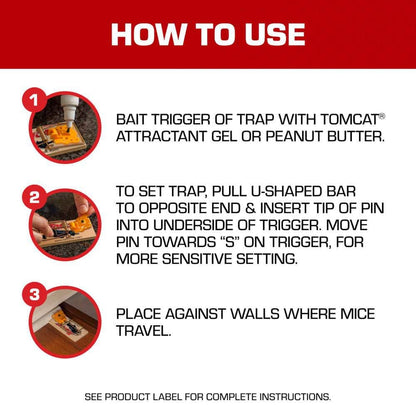 HOW TO USE

1

BAIT TRIGGER OF TRAP WITH TOMCAT® ATTRACTANT GEL OR PEANUT BUTTER.

2

TO SET TRAP, PULL U-SHAPED BAR TO OPPOSITE END & INSERT TIP OF PIN INTO UNDERSIDE OF TRIGGER. MOVE PIN TOWARDS "S" ON TRIGGER, FOR MORE SENSITIVE SETTING.

3

PLACE AGAINST WALLS WHERE MICE TRAVEL.

SEE PRODUCT LABEL FOR COMPLETE INSTRUCTIONS.